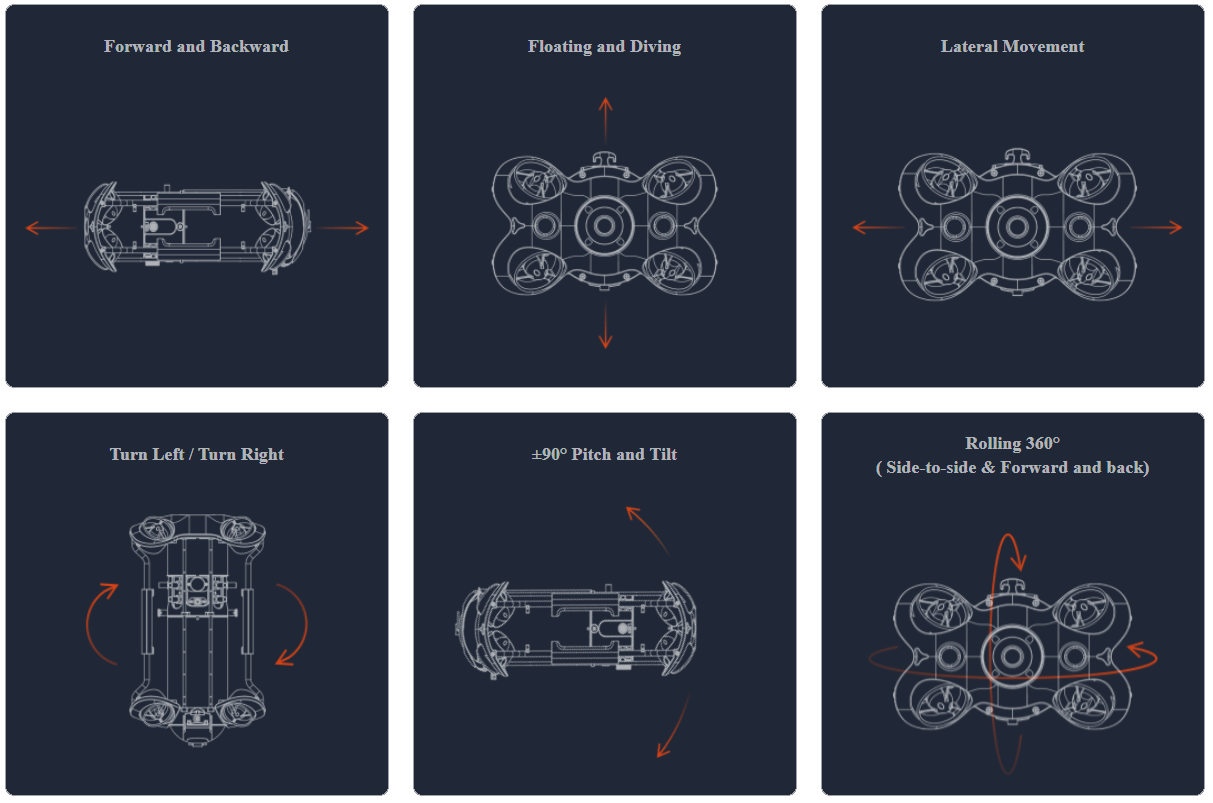 Forward and Backward

Floating and Diving

Lateral Movement

Turn Left / Turn Right

±90° Pitch and Tilt

Rolling 360°
( Side-to-side & Forward and back)