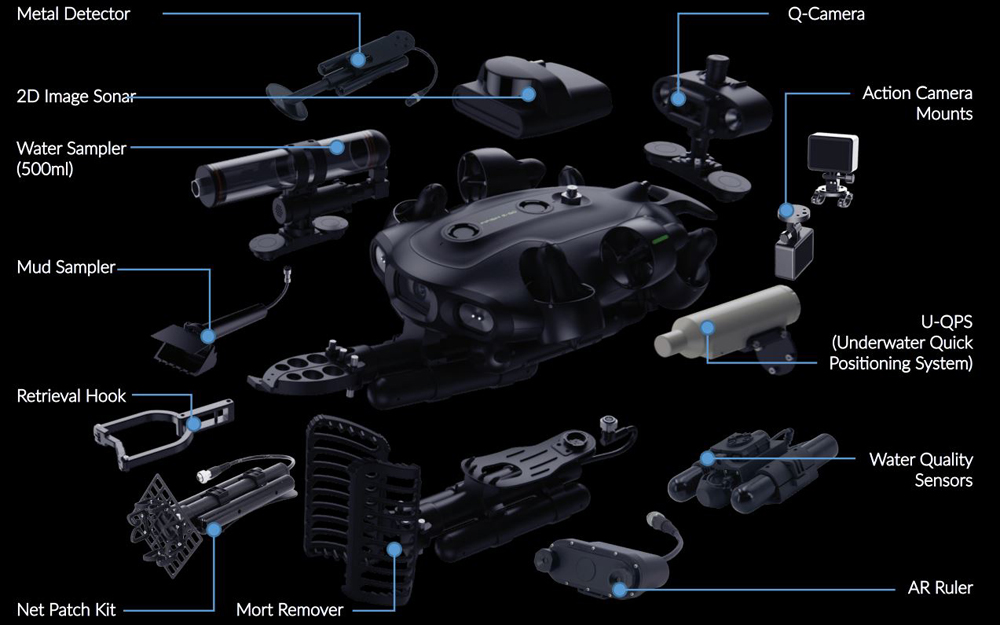 Metal Detector

2D Image Sonar

Water Sampler (500ml)

Mud Sampler

Retrieval Hook

Net Patch Kit

Mort Remover

Q-Camera

Action Camera Mounts

U-QPS (Underwater Quick Positioning System)

Water Quality Sensors

AR Ruler